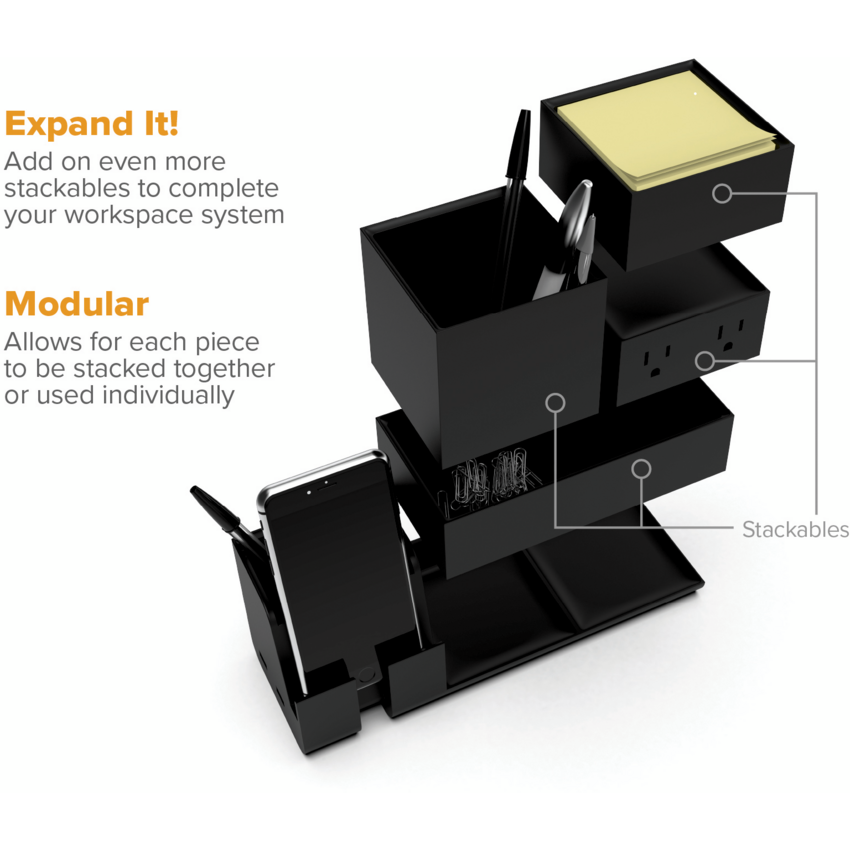 Expand It!
Add on even more stackables to complete your workspace system

Modular
Allows for each piece to be stacked together or used individually

Stackables