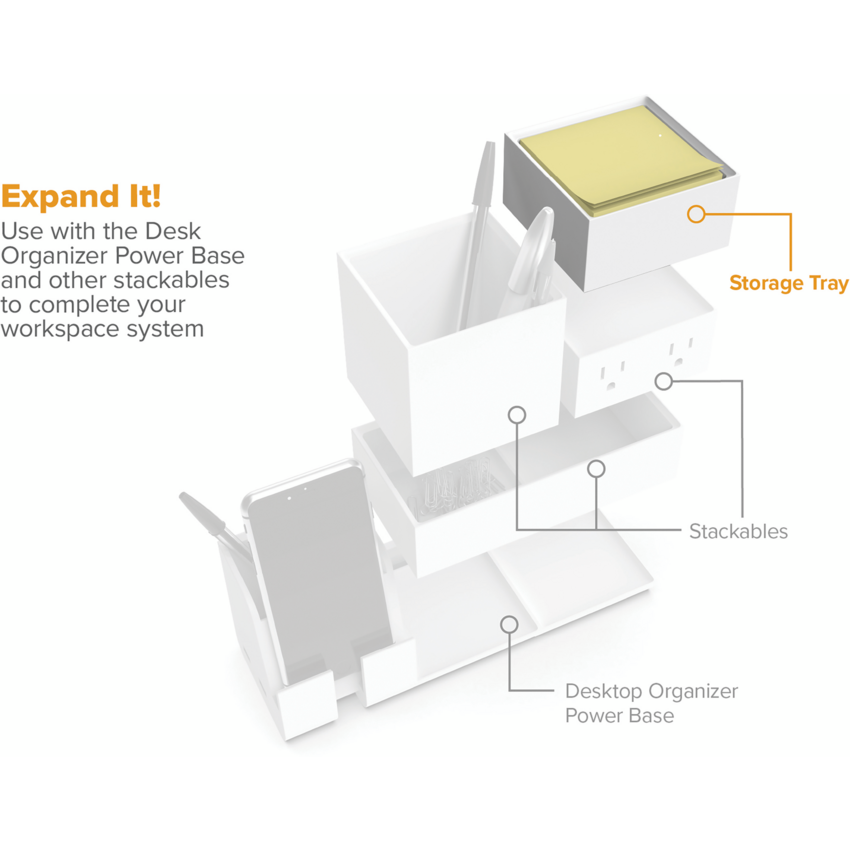 Expand It!
Use with the Desk Organizer Power Base and other stackables to complete your workspace system

Storage Tray

Stackables

Desktop Organizer Power Base